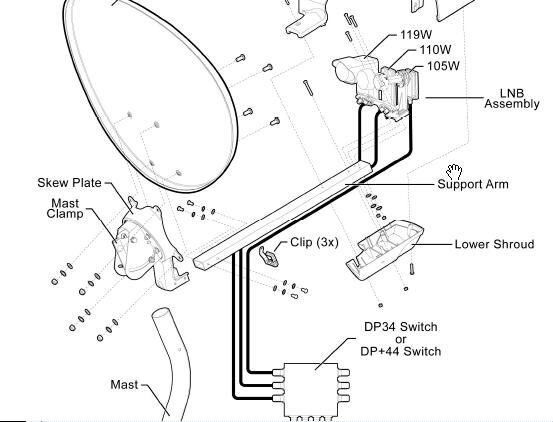 119W
110W
105W
LNB Assembly
Skew Plate
Mast Clamp
Support Arm
Clip (3x)
Lower Shroud
DP34 Switch or DP+44 Switch
Mast